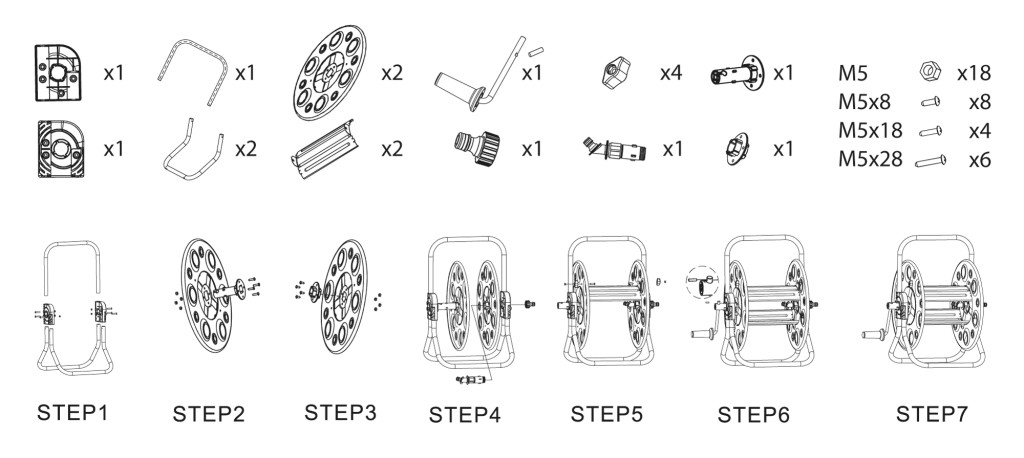 x1 x1 x2 x1 x4 x1
x1 x2 x2 x1 x1 x1

M5 x18
M5x8 x8
M5x18 x4
M5x28 x6

STEP1 STEP2 STEP3 STEP4 STEP5 STEP6 STEP7